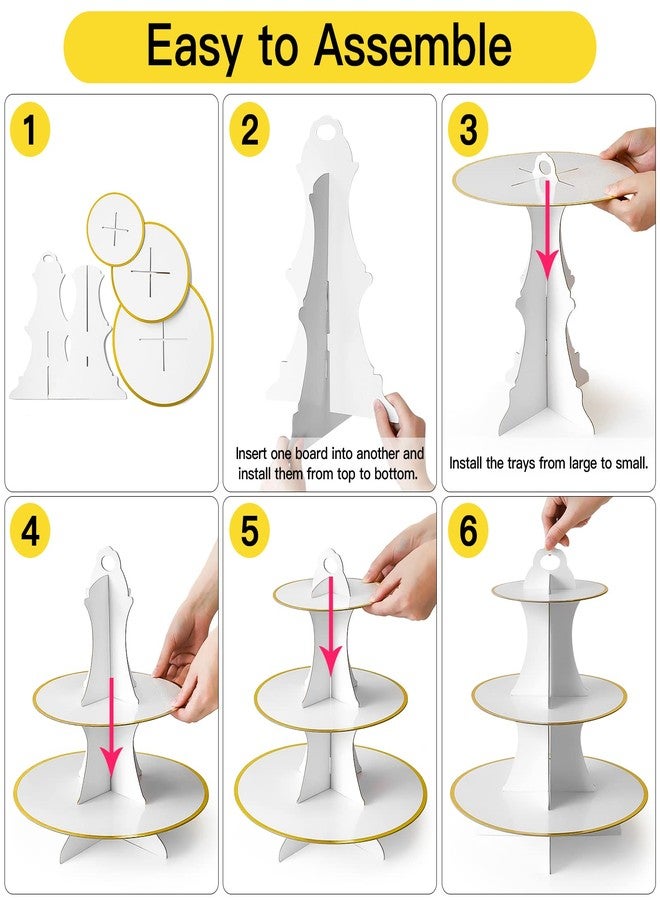 Easy to Assemble

1

2

Insert one board into another and install them from top to bottom.

3

Install the trays from large to small.

4

5

6